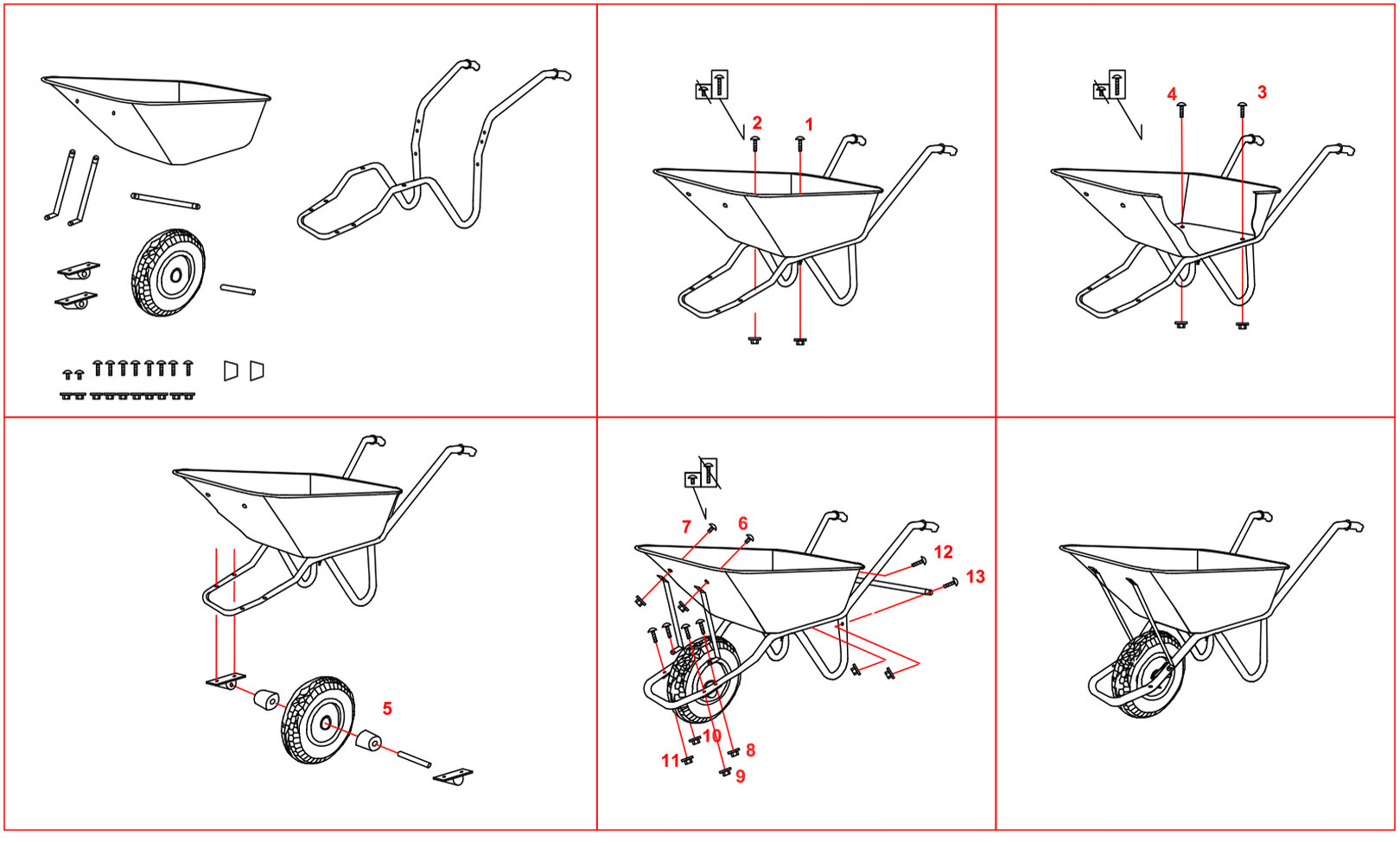 2
1

4
3

5

7
6
12
13
10
8
11
9