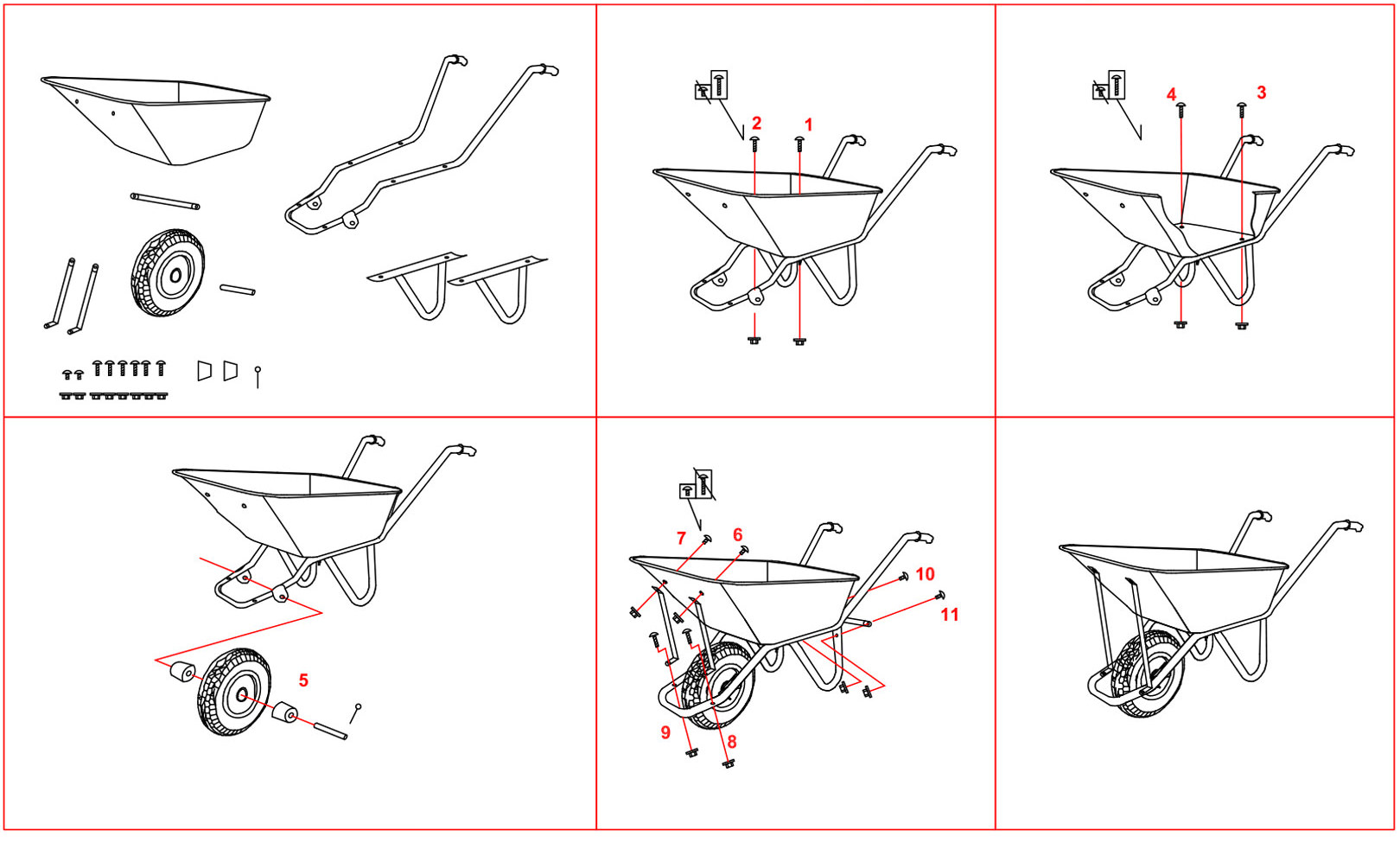 2
1
4
3
5
7
6
10
11
9
8